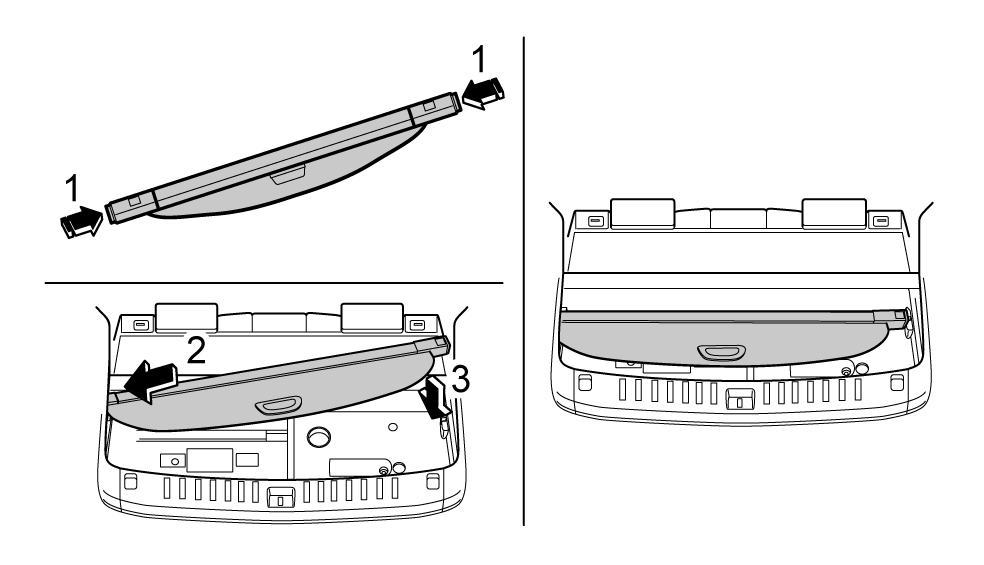 1
1
2
3